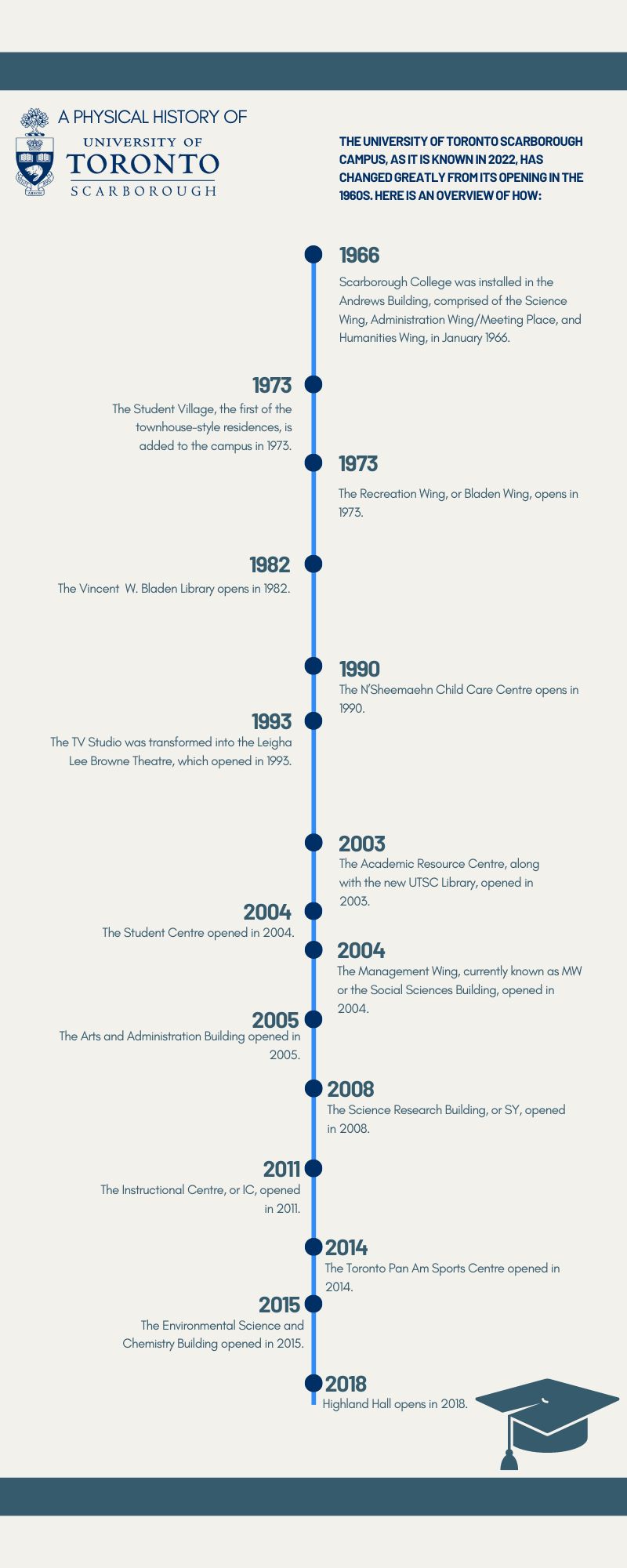 A PHYSICAL HISTORY OF

UNIVERSITY OF TORONTO SCARBOROUGH

THE UNIVERSITY OF TORONTO SCARBOROUGH CAMPUS, AS IT IS KNOWN IN 2022, HAS CHANGED GREATLY FROM ITS OPENING IN THE 1960S. HERE IS AN OVERVIEW OF HOW:

1966
Scarborough College was installed in the Andrews Building, comprised of the Science Wing, Administration Wing/Meeting Place, and Humanities Wing, in January 1966.

1973
The Student Village, the first of the townhouse-style residences, is added to the campus in 1973.

1973
The Recreation Wing, or Bladen Wing, opens in 1973.

1982
The Vincent W. Bladen Library opens in 1982.

1990
The N'Sheemaehn Child Care Centre opens in 1990.

1993
The TV Studio was transformed into the Leigha Lee Browne Theatre, which opened in 1993.

2003
The Academic Resource Centre, along with the new UTSC Library, opened in 2003.

2004
The Student Centre opened in 2004.

2004
The Management Wing, currently known as MW or the Social Sciences Building, opened in 2004.

2005
The Arts and Administration Building opened in 2005.

2008
The Science Research Building, or SY, opened in 2008.

2011
The Instructional Centre, or IC, opened in 2011.

2014
The Toronto Pan Am Sports Centre opened in 2014.

2015
The Environmental Science and Chemistry Building opened in 2015.

2018
Highland Hall opens in 2018.